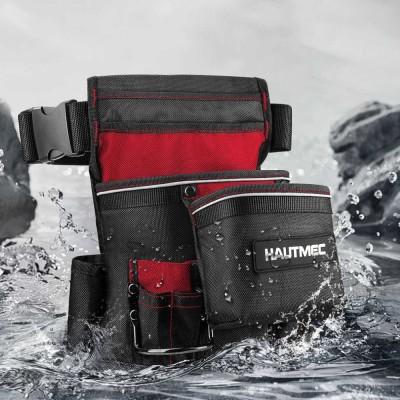 HAUTMEC