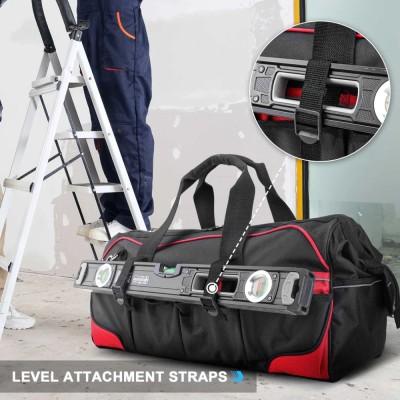 LEVEL ATTACHMENT STRAPS