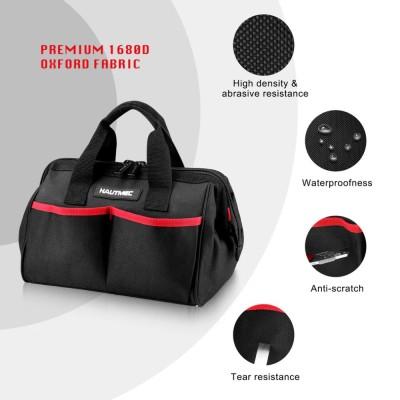 PREMIUM 1680D OXFORD FABRIC

HAUTMEC

High density & abrasive resistance

Waterproofness

Anti-scratch

Tear resistance