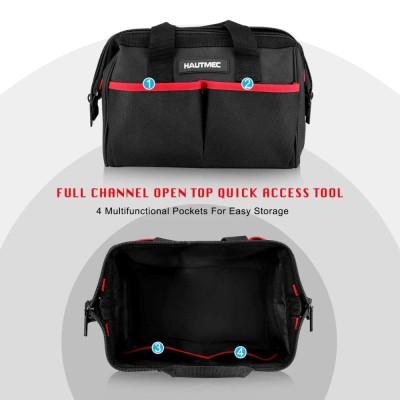 HAUTMEC

1

2

FULL CHANNEL OPEN TOP QUICK ACCESS TOOL

4 Multifunctional Pockets For Easy Storage

3

4