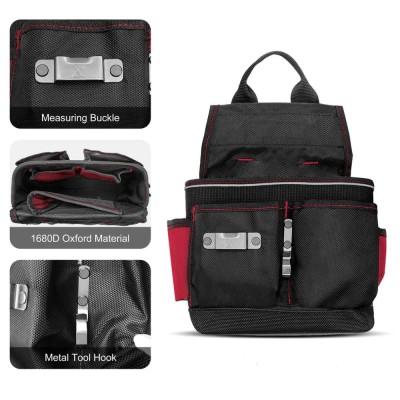 Measuring Buckle

1680D Oxford Material

Metal Tool Hook