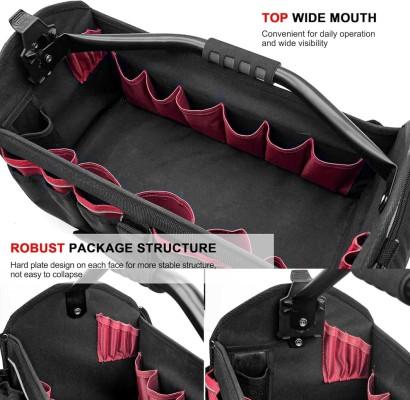 TOP WIDE MOUTH
Convenient for daily operation and wide visibility

ROBUST PACKAGE STRUCTURE
Hard plate design on each face for more stable structure, not easy to collapse.