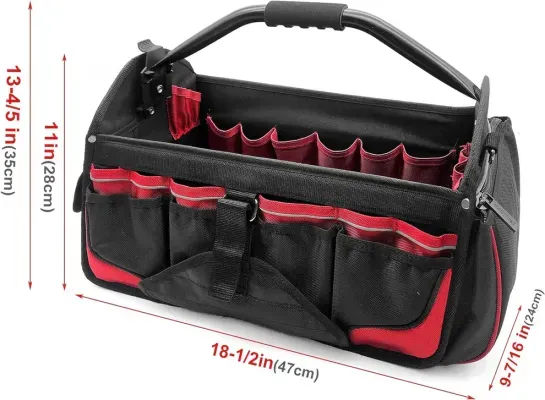 13-4/5 in(35cm)

11in(28cm)

18-1/2in(47cm)

9-7/16 in(24cm)