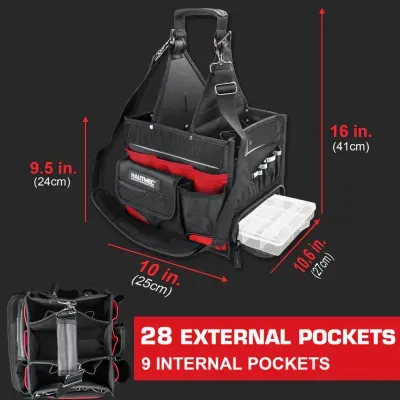 16 in.
(41cm)

9.5 in.
(24cm)

HAUTMEC

10 in.
(25cm)

10.6 in.
(27cm)

28 EXTERNAL POCKETS
9 INTERNAL POCKETS