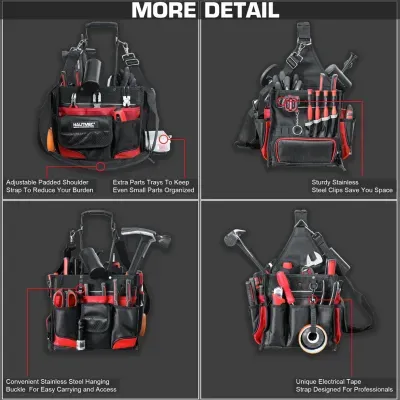 MORE DETAIL

HAUTMEC

Adjustable Padded Shoulder Strap To Reduce Your Burden

Extra Parts Trays To Keep Even Small Parts Organized

Sturdy Stainless Steel Clips Save You Space

Convenient Stainless Steel Hanging Buckle For Easy Carrying and Access

Unique Electrical Tape Strap Designed For Professionals