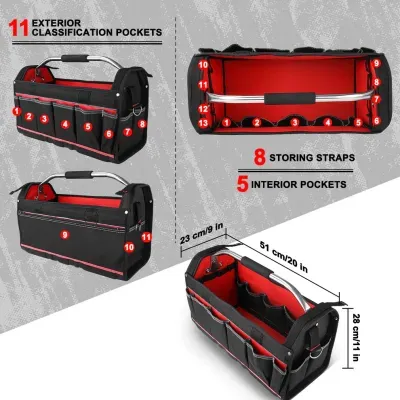 11 EXTERIOR CLASSIFICATION POCKETS

1 2 3 4 5 6 7 8

9 10 11

10 11 12 13 1 2 3 4 5 6 7 8 9

8 STORING STRAPS

5 INTERIOR POCKETS

23 cm/9 in

51 cm/20 in

28 cm/11 in