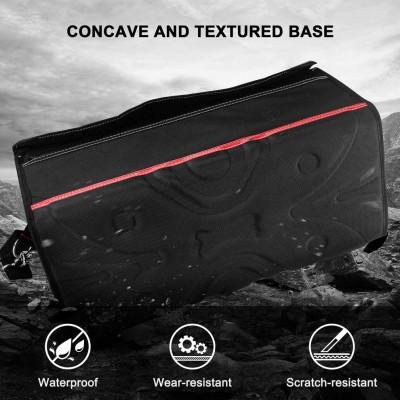 CONCAVE AND TEXTURED BASE

Waterproof

Wear-resistant

Scratch-resistant