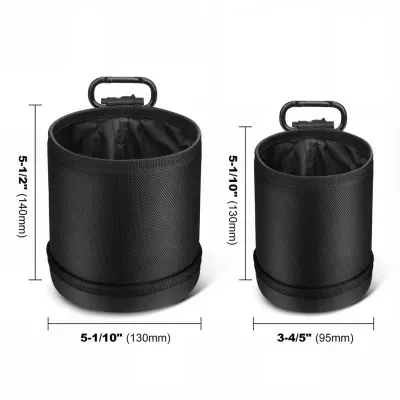 5-1/2" (140mm)

5-1/10" (130mm)

5-1/10" (130mm)

3-4/5" (95mm)