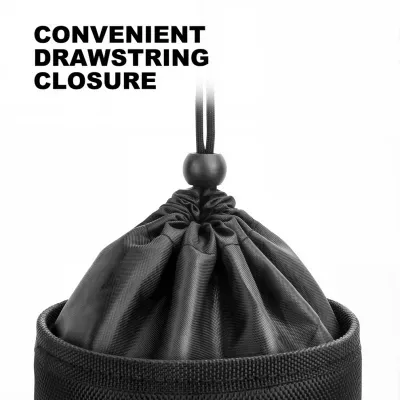 CONVENIENT
DRAWSTRING
CLOSURE