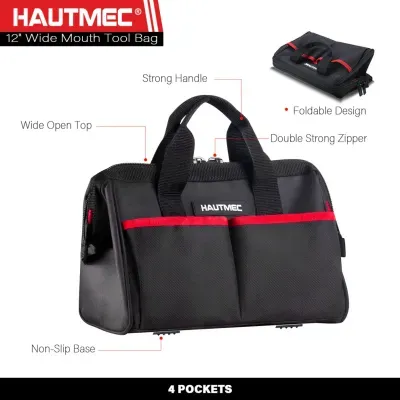 HAUTMEC®
12" Wide Mouth Tool Bag

Strong Handle

Foldable Design

Wide Open Top

Double Strong Zipper

HAUTMEC

Non-Slip Base

4 POCKETS