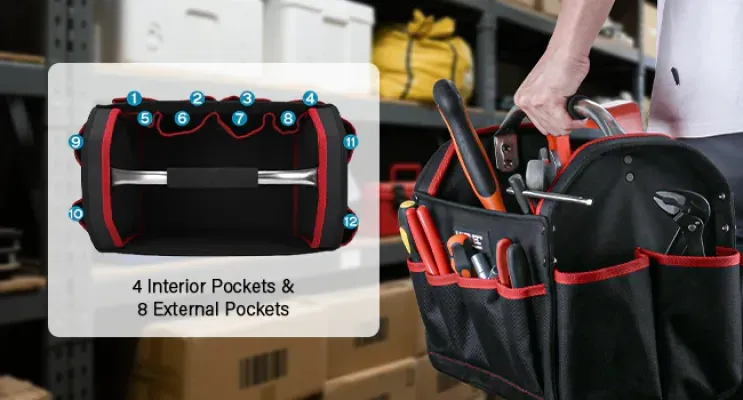 1 2 3 4
5 6 7 8
9 11
10 12

4 Interior Pockets &
8 External Pockets