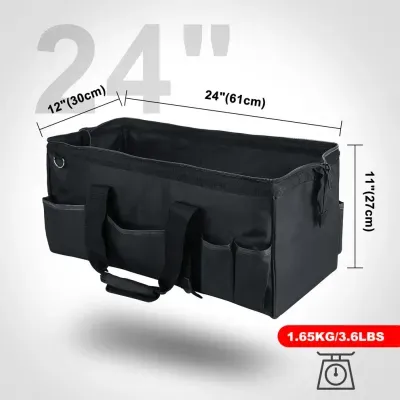 24"

12"(30cm)

24"(61cm)

11"(27cm)

1.65KG/3.6LBS