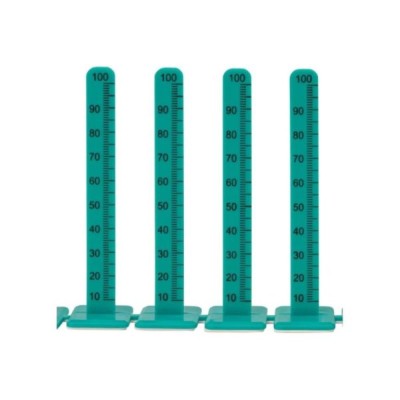 100
90
80
70
60
50
40
30
20
10

100
90
80
70
60
50
40
30
20
10

100
90
80
70
60
50
40
30
20
10

100
90
80
70
60
50
40
30
20
10